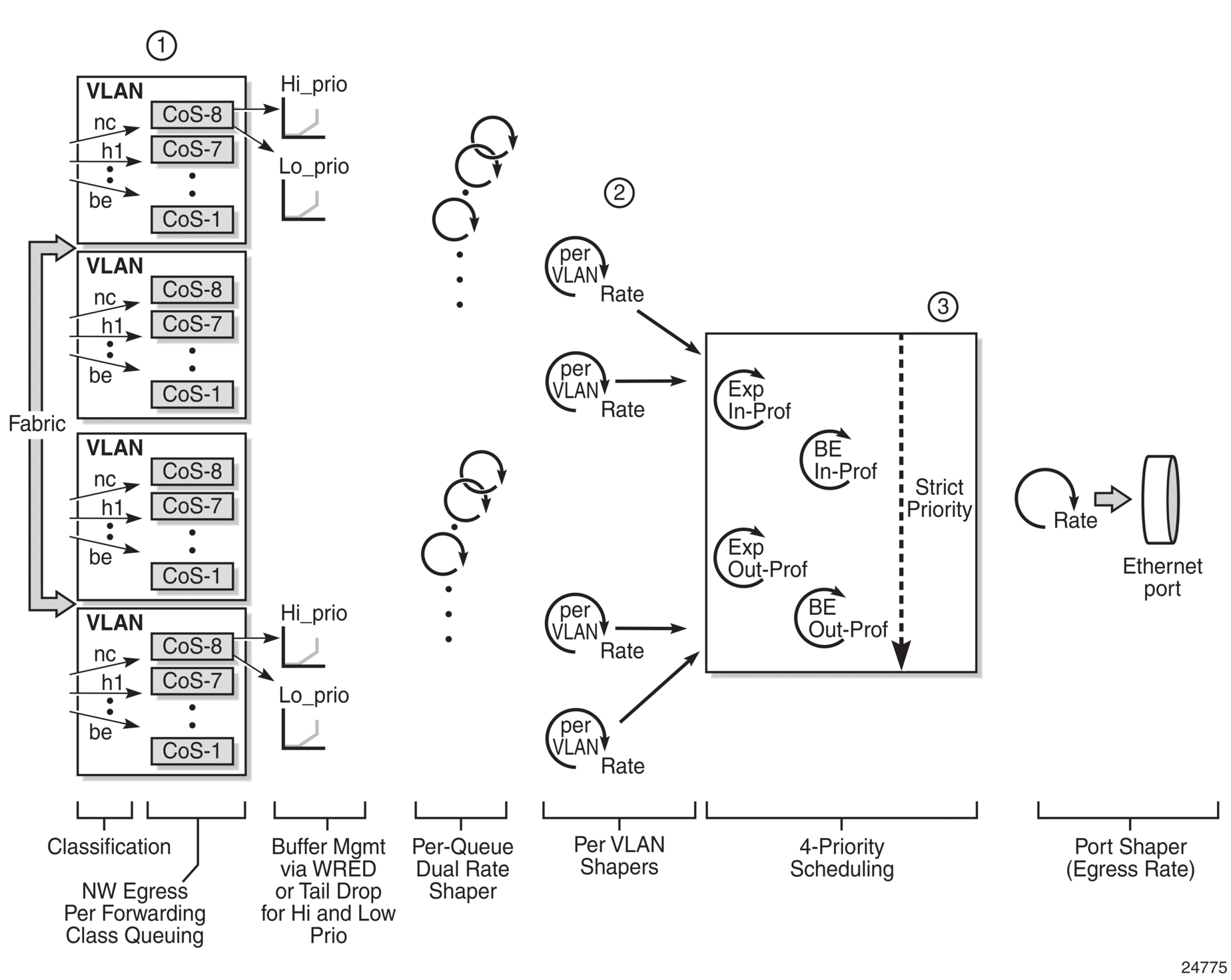 1

VLAN
nc
h1
be
CoS-8
CoS-7
CoS-1
Hi_prio
Lo_prio

VLAN
nc
h1
be
CoS-8
CoS-7
CoS-1

Fabric

VLAN
nc
h1
be
CoS-8
CoS-7
CoS-1

VLAN
nc
h1
be
CoS-8
CoS-7
CoS-1
Hi_prio
Lo_prio

2

per VLAN Rate
per VLAN Rate
per VLAN Rate
per VLAN Rate

3

Exp In-Prof
BE In-Prof
Exp Out-Prof
BE Out-Prof
Strict Priority

Rate
Ethernet port

Classification
NW Egress Per Forwarding Class Queuing
Buffer Mgmt via WRED or Tail Drop for Hi and Low Prio
Per-Queue Dual Rate Shaper
Per VLAN Shapers
4-Priority Scheduling
Port Shaper (Egress Rate)

24775