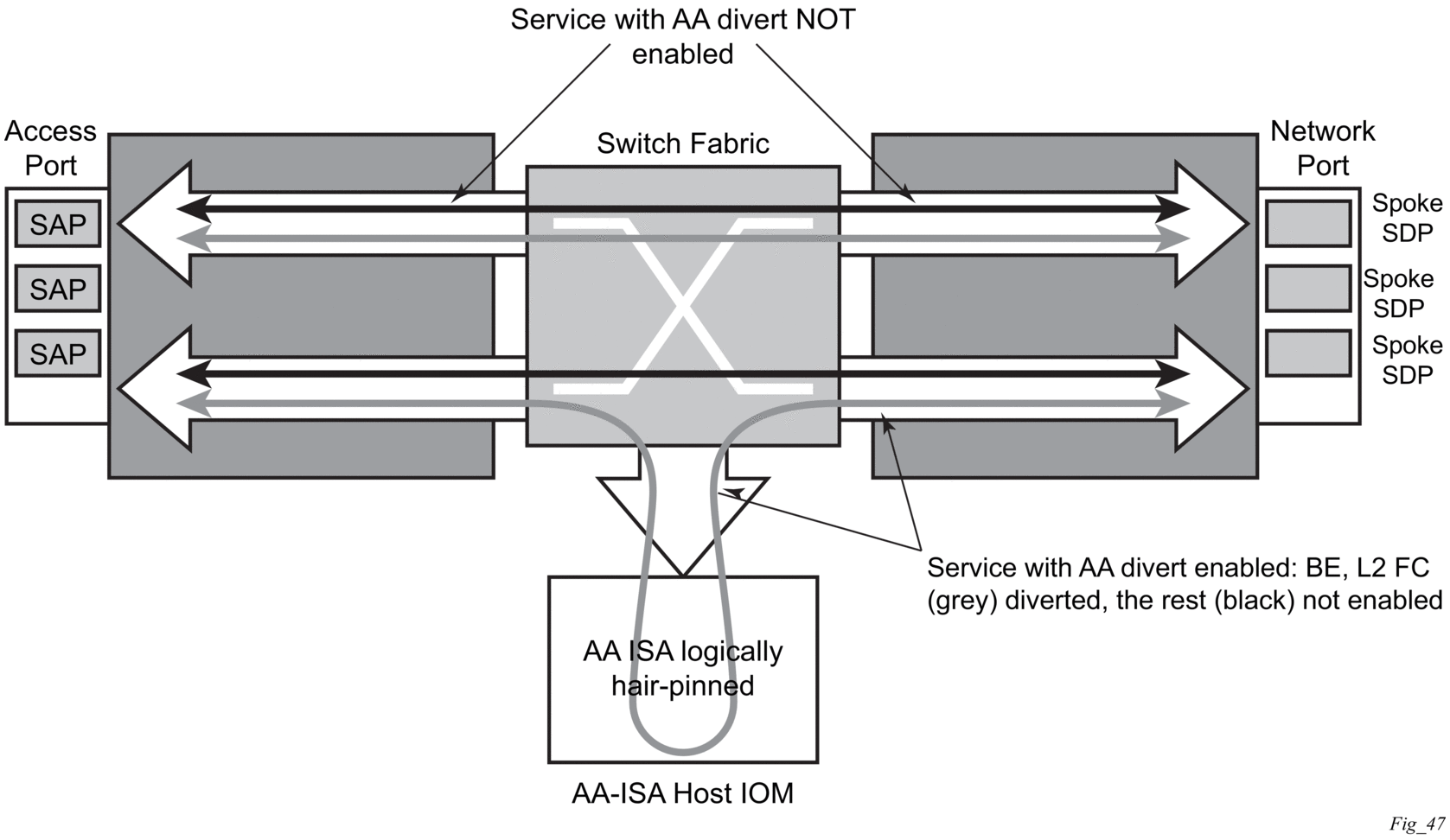 Service with AA divert NOT enabled

Access Port

Switch Fabric

Network Port

SAP

SAP

SAP

Spoke SDP

Spoke SDP

Spoke SDP

Service with AA divert enabled: BE, L2 FC (grey) diverted, the rest (black) not enabled

AA ISA logically hair-pinned

AA-ISA Host IOM

Fig_47