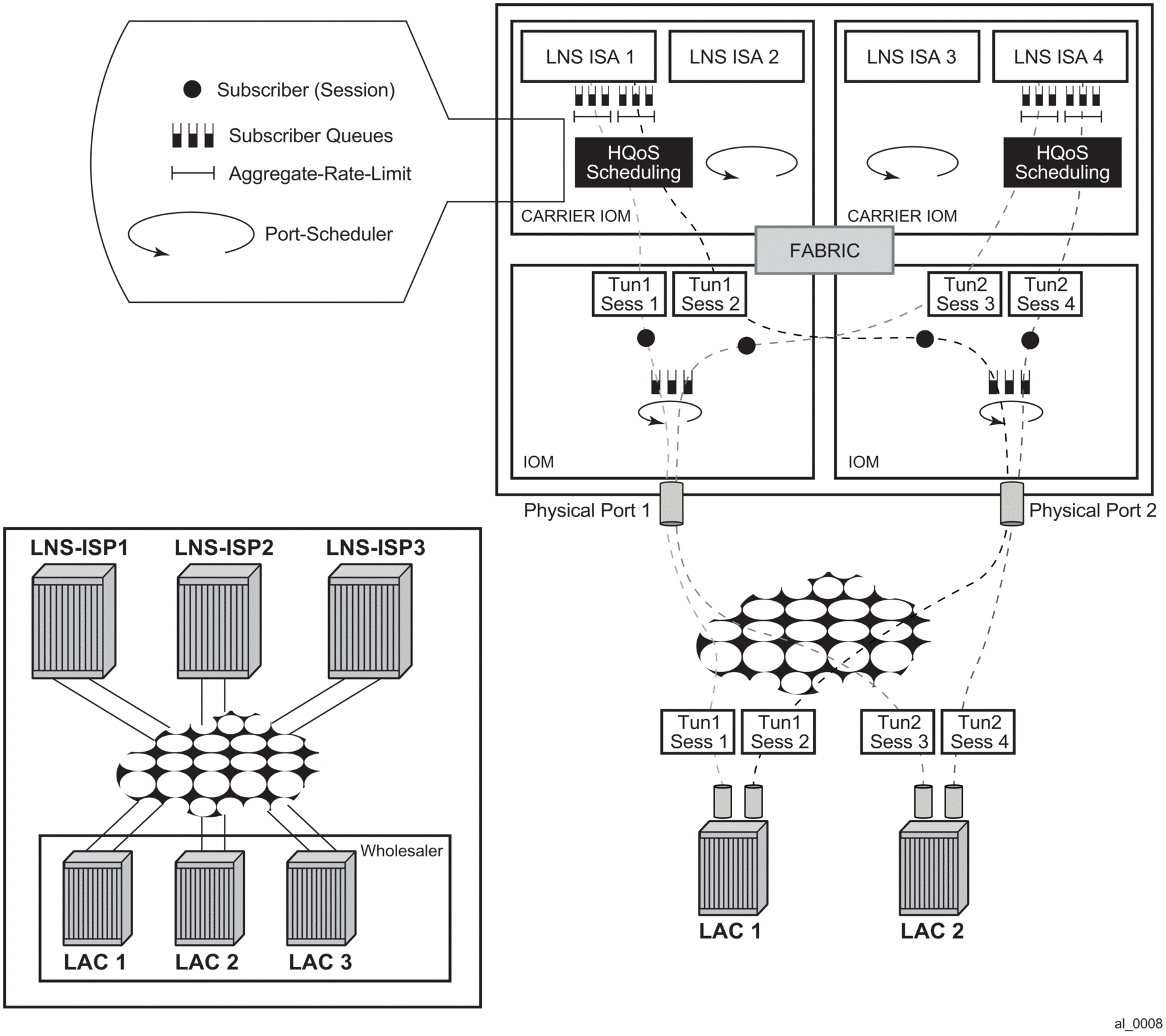 Subscriber (Session)

Subscriber Queues

Aggregate-Rate-Limit

Port-Scheduler

LNS ISA 1

LNS ISA 2

LNS ISA 3

LNS ISA 4

HQoS Scheduling

HQoS Scheduling

CARRIER IOM

CARRIER IOM

FABRIC

Tun1 Sess 1

Tun1 Sess 2

Tun2 Sess 3

Tun2 Sess 4

IOM

IOM

Physical Port 1

Physical Port 2

LNS-ISP1

LNS-ISP2

LNS-ISP3

Wholesaler

LAC 1

LAC 2

LAC 3

Tun1 Sess 1

Tun1 Sess 2

Tun2 Sess 3

Tun2 Sess 4

LAC 1

LAC 2

al_0008