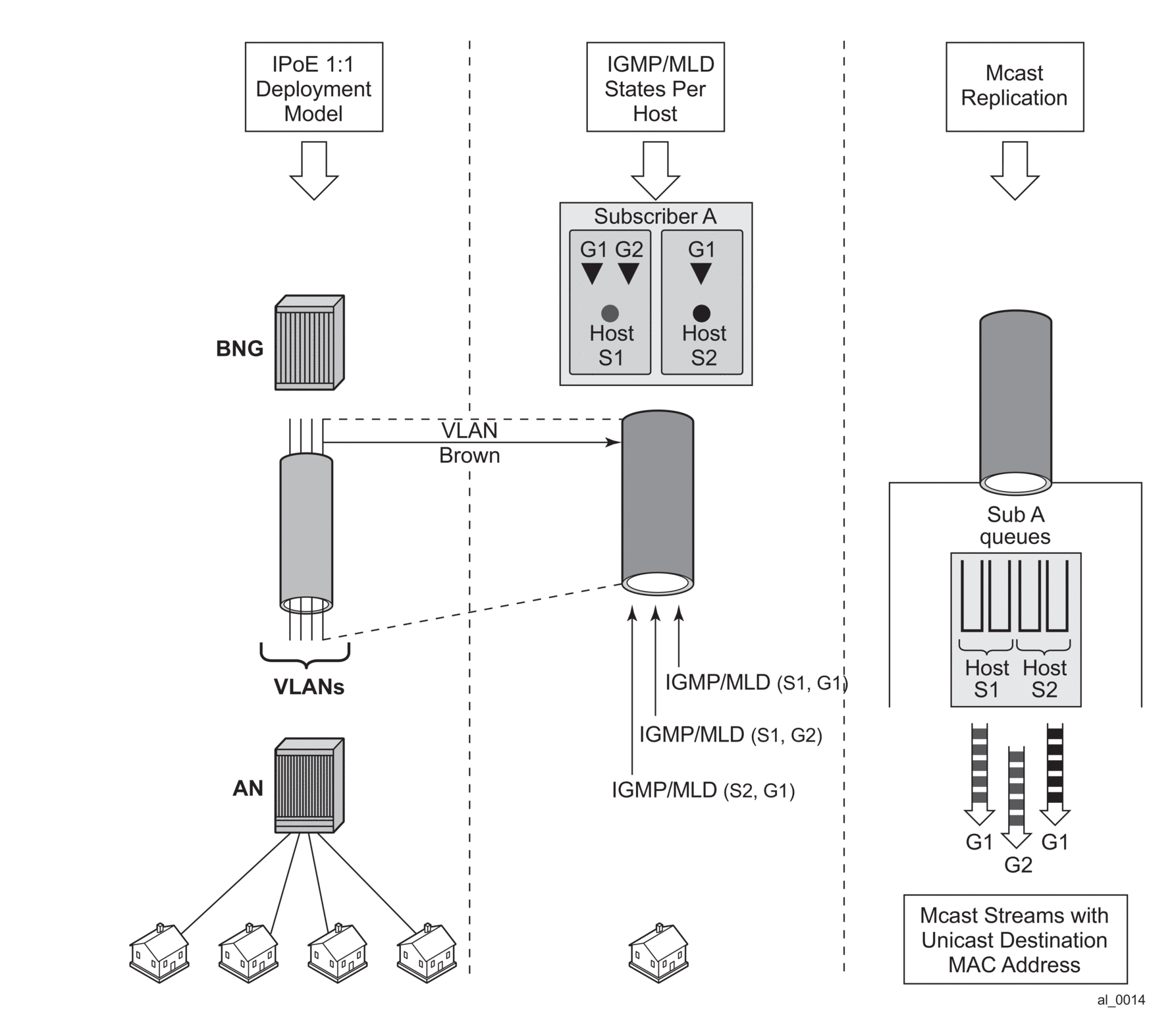 IPoE 1:1 Deployment Model

BNG

VLAN Brown

VLANs

AN

IGMP/MLD States Per Host

Subscriber A

G1 G2

Host S1

G1

Host S2

IGMP/MLD (S1, G1)

IGMP/MLD (S1, G2)

IGMP/MLD (S2, G1)

Mcast Replication

Sub A queues

Host S1

Host S2

G1

G2

G1

Mcast Streams with Unicast Destination MAC Address

al_0014