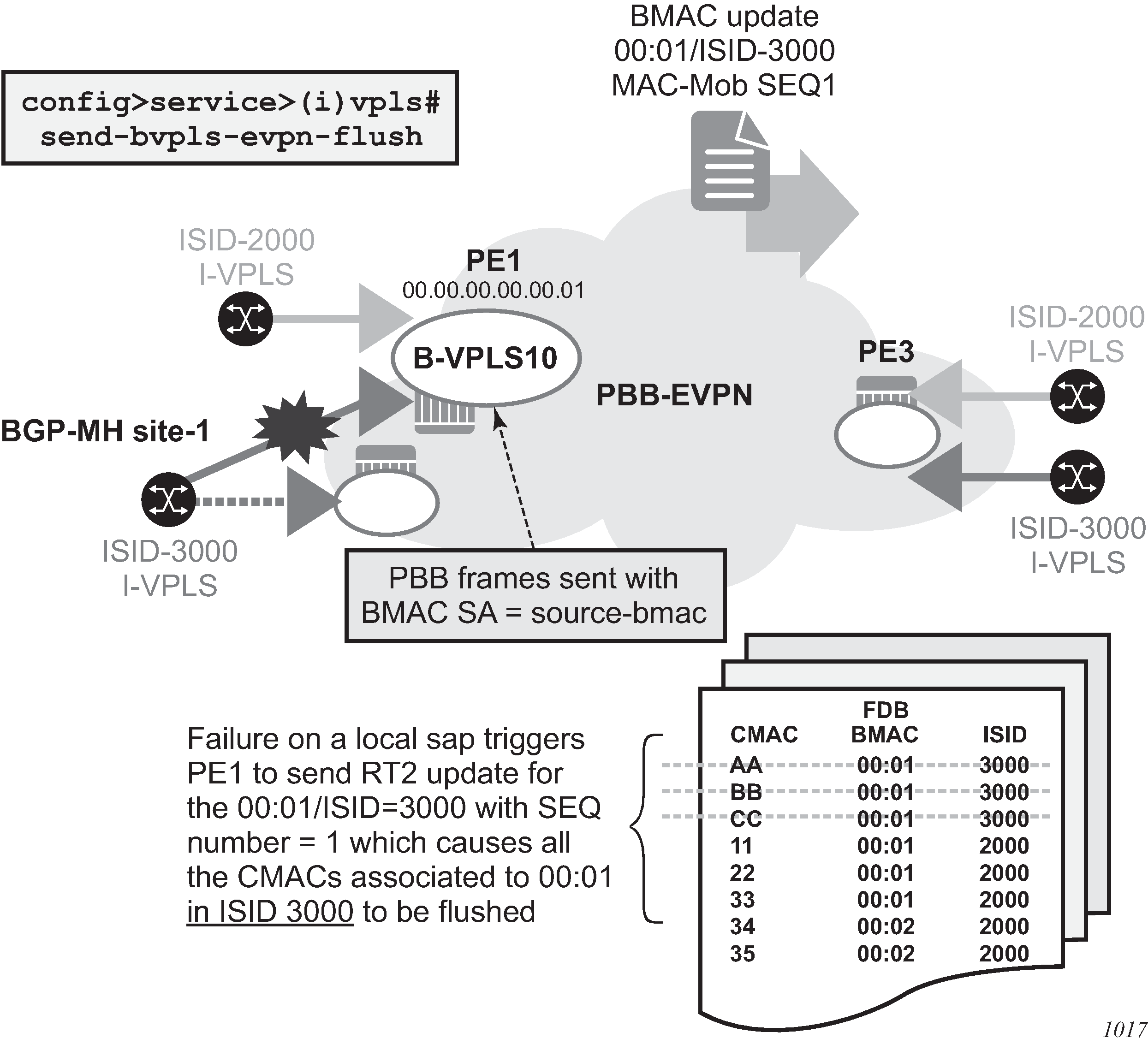 BMAC update
00:01/ISID-3000
MAC-Mob SEQ1

config>service>(i)vpls#
send-bvpls-evpn-flush

ISID-2000
I-VPLS

PE1
00.00.00.00.00.01

B-VPLS10

PBB-EVPN

PE3

ISID-2000
I-VPLS

BGP-MH site-1

ISID-3000
I-VPLS

ISID-3000
I-VPLS

PBB frames sent with
BMAC SA = source-bmac

Failure on a local sap triggers PE1 to send RT2 update for the 00:01/ISID=3000 with SEQ number = 1 which causes all the CMACs associated to 00:01 in ISID 3000 to be flushed

FDB

| CMAC | BMAC | ISID |
|---|---|---|
| AA | 00:01 | 3000 |
| BB | 00:01 | 3000 |
| CC | 00:01 | 3000 |
| 11 | 00:01 | 2000 |
| 22 | 00:01 | 2000 |
| 33 | 00:01 | 2000 |
| 34 | 00:02 | 2000 |
| 35 | 00:02 | 2000 |

1017